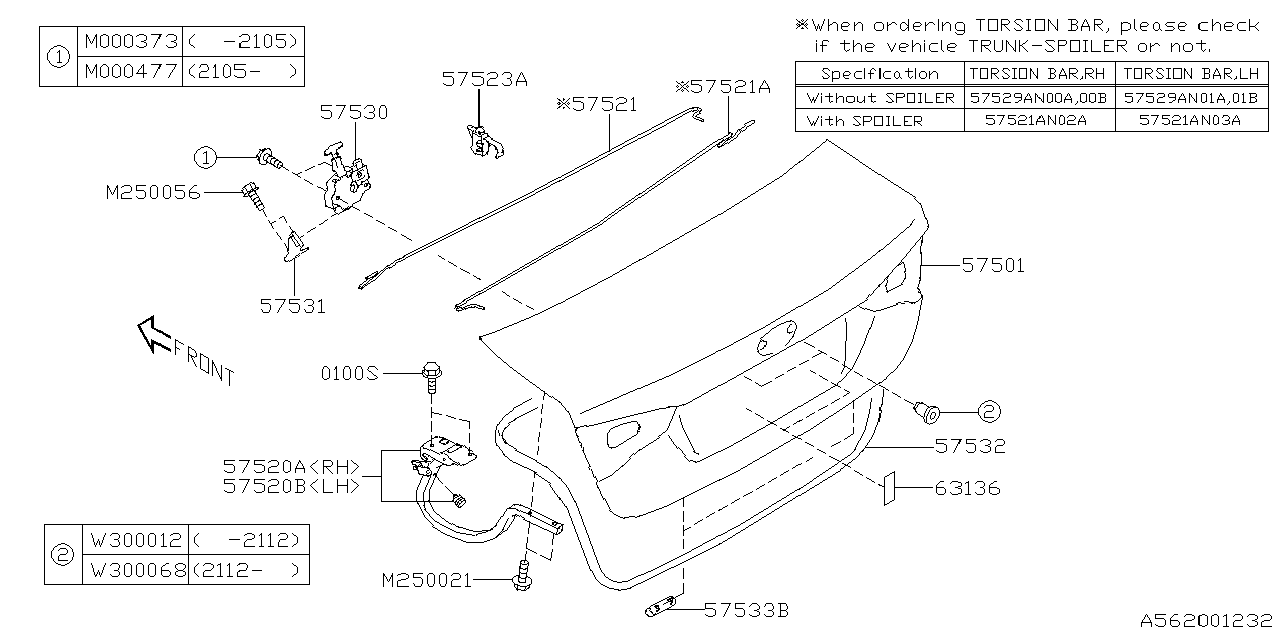 | ① | M000373 | ( -2105) |
|---|---|---|
| | M000477 | (2105- ) |

※When ordering TORSION BAR, please check if the vehicle TRUNK-SPOILER or not.

| Specification | TORSION BAR,RH | TORSION BAR,LH |
|---|---|---|
| Without SPOILER | 57529AN00A,00B | 57529AN01A,01B |
| With SPOILER | 57521AN02A | 57521AN03A |

57523A
※57521
※57521A
57530
①
M250056
57531
57501
FRONT
0100S
②
57532
57520A<RH>
57520B<LH>
63136

| ② | W300012 | ( -2112) |
|---|---|---|
| | W300068 | (2112- ) |

M250021
57533B
A562001232