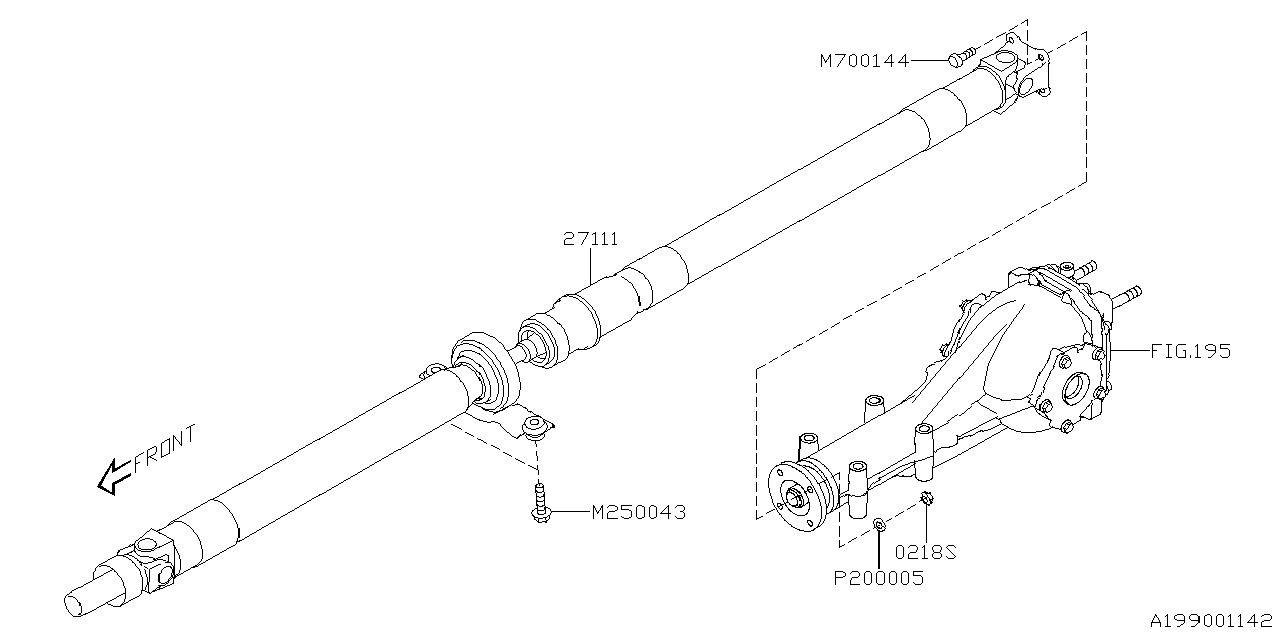 M700144
27111
FIG.195
FRONT
M250043
0218S
P200005
A199001142