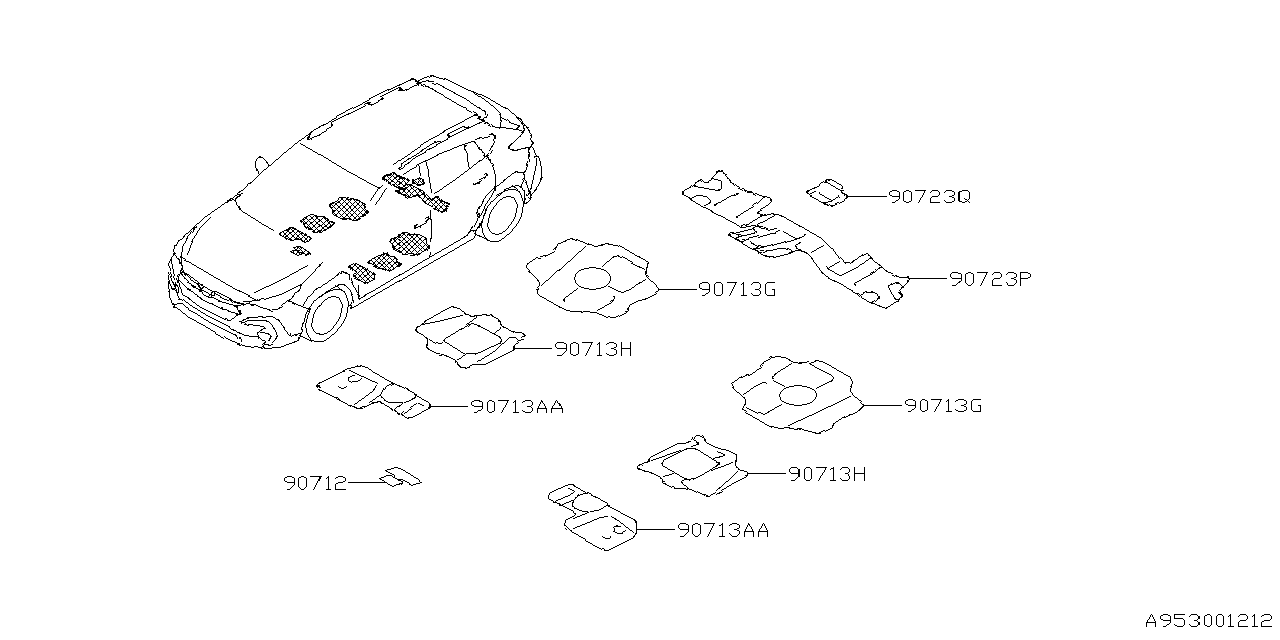 90723Q

90723P

90713G

90713H

90713AA

90713G

90712

90713H

90713AA

A953001212