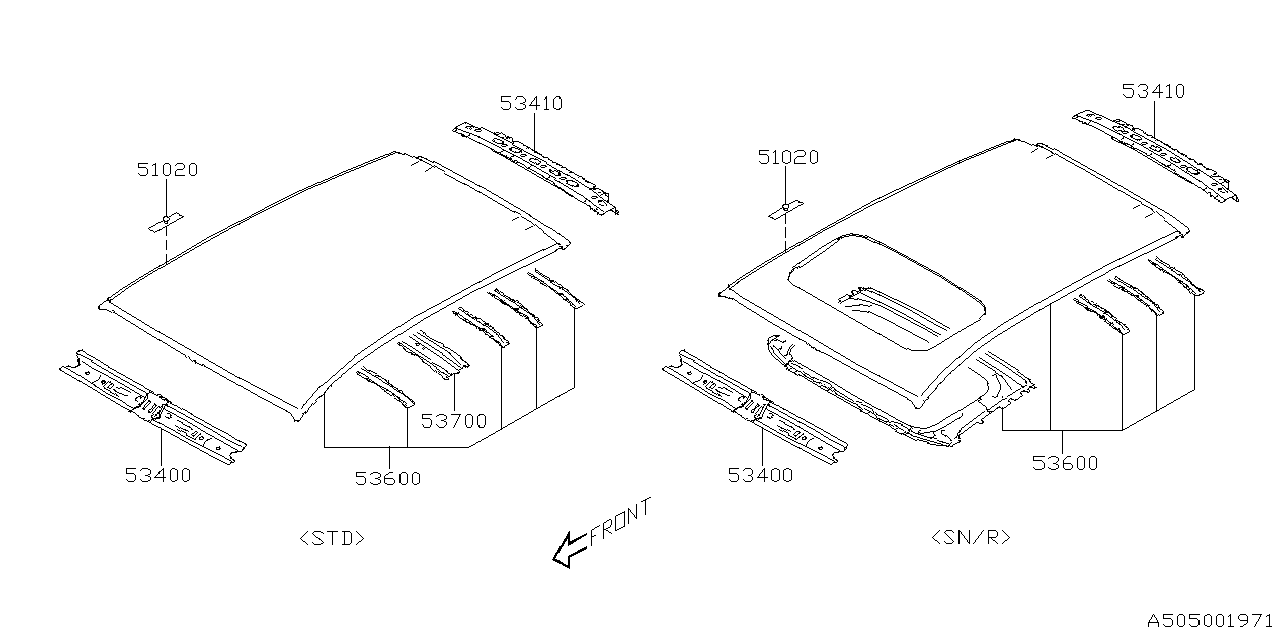 53410
51020
53700
53400
53600
<STD>
FRONT
53410
51020
53400
53600
<SN/R>
A505001971