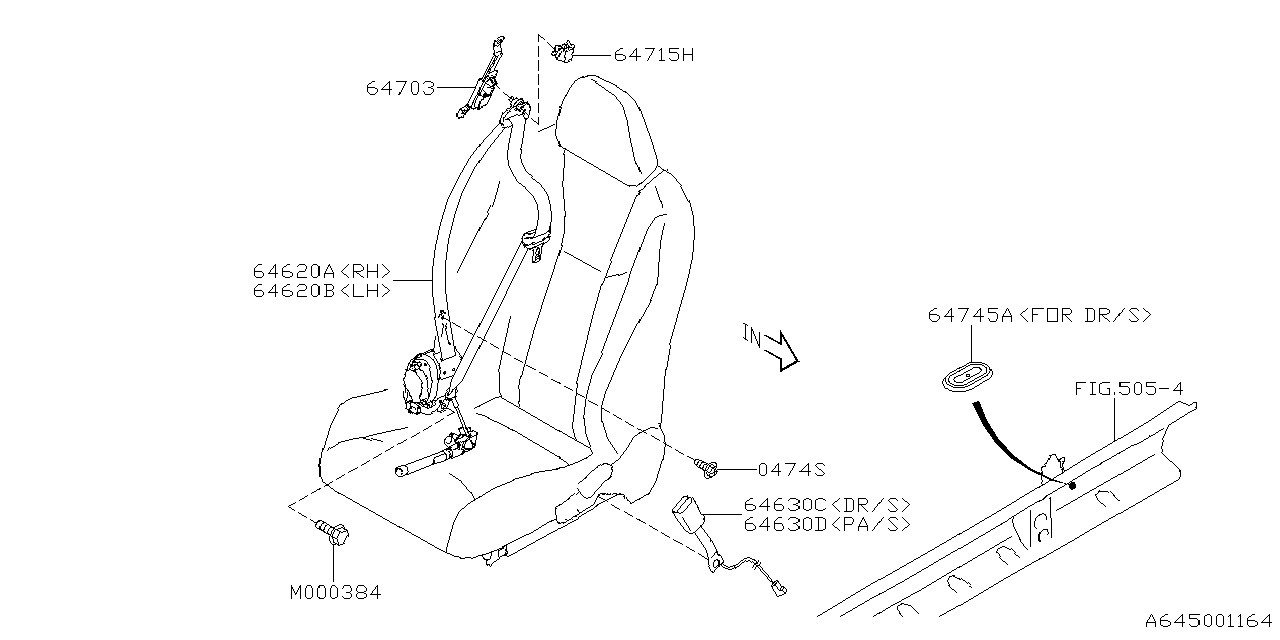 64715H
64703
64620A<RH>
64620B<LH>
IN
64745A<FOR DR/S>
FIG.505-4
0474S
64630C<DR/S>
64630D<PA/S>
M000384
A645001164