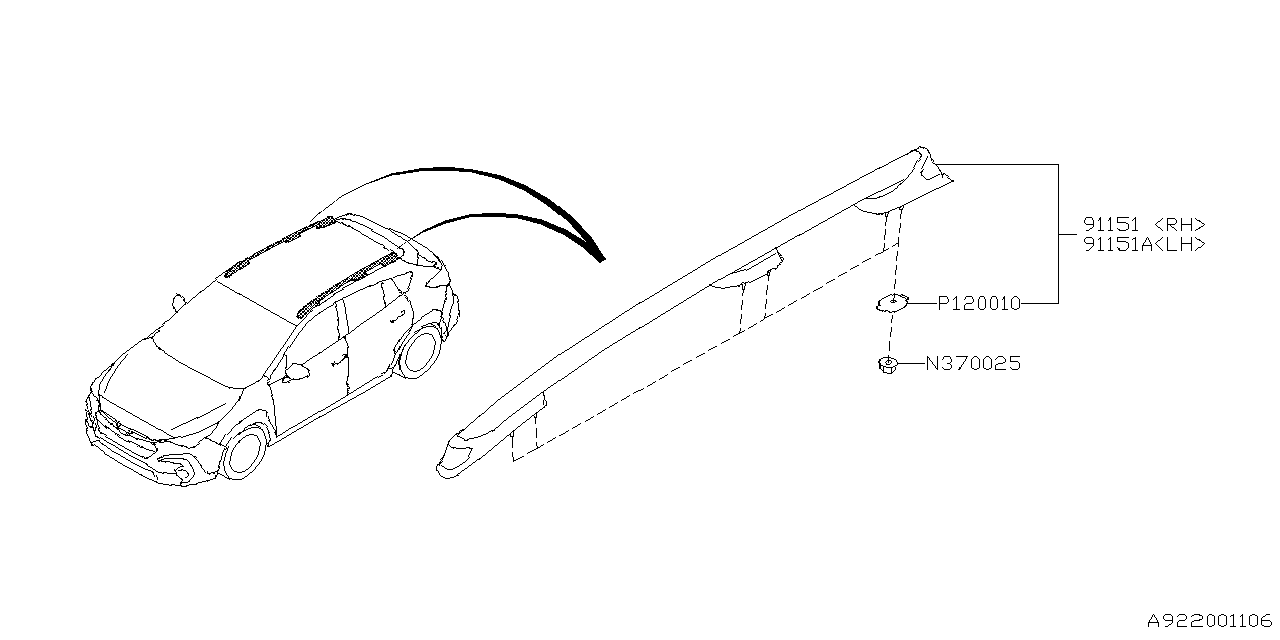 91151 <RH>
91151A<LH>
P120010
N370025
A922001106