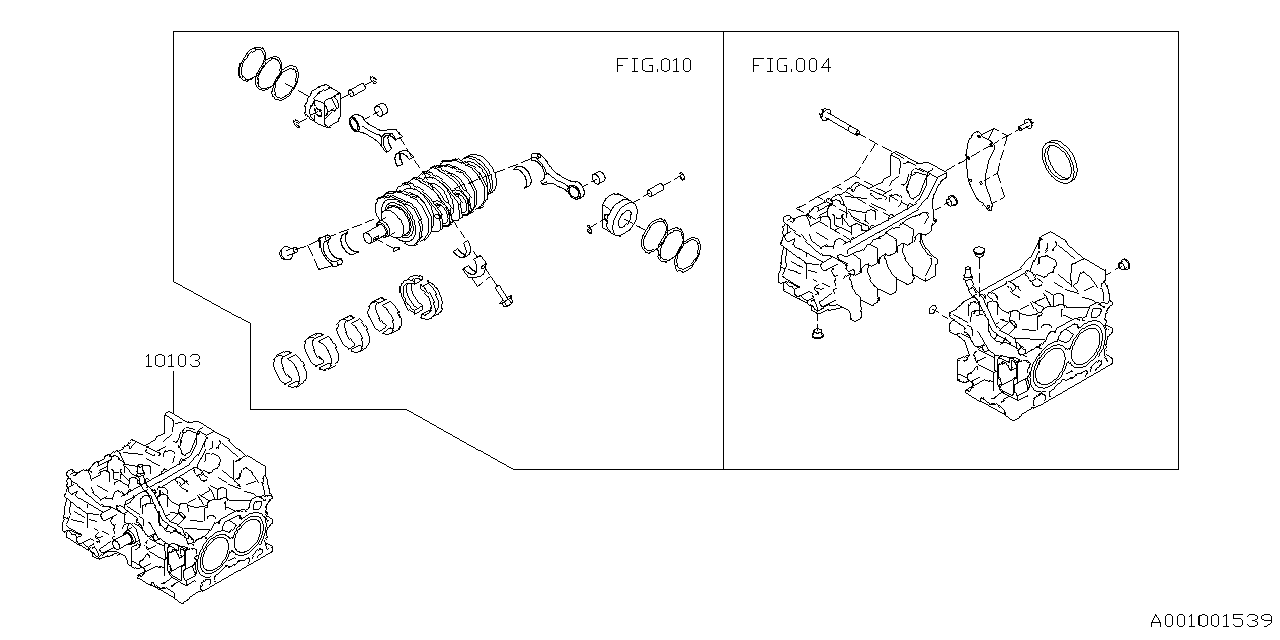 FIG.010

FIG.004

10103

A001001539