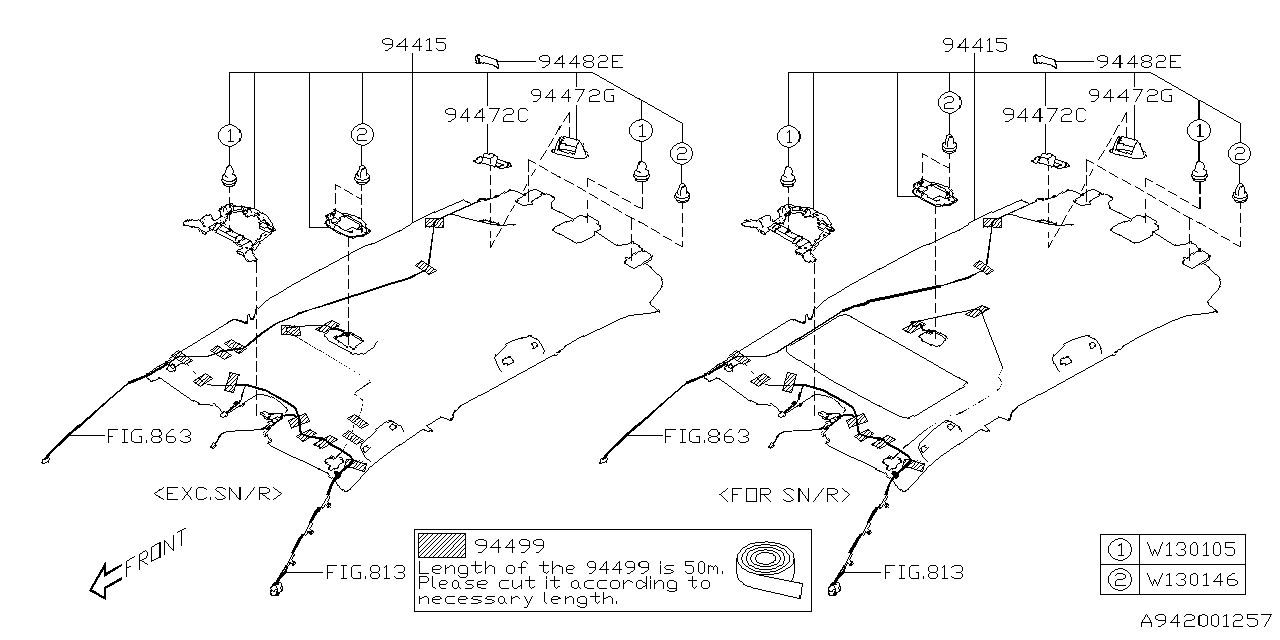 94415
94482E
94472G
94472C
1
2
1
2
FIG.863
<EXC.SN/R>
FIG.813
FRONT

94415
94482E
94472G
94472C
1
2
1
2
FIG.863
<FOR SN/R>
FIG.813

94499
Length of the 94499 is 50m.
Please cut it according to necessary length.

| 1 | W130105 |
|---|---|
| 2 | W130146 |

A942001257