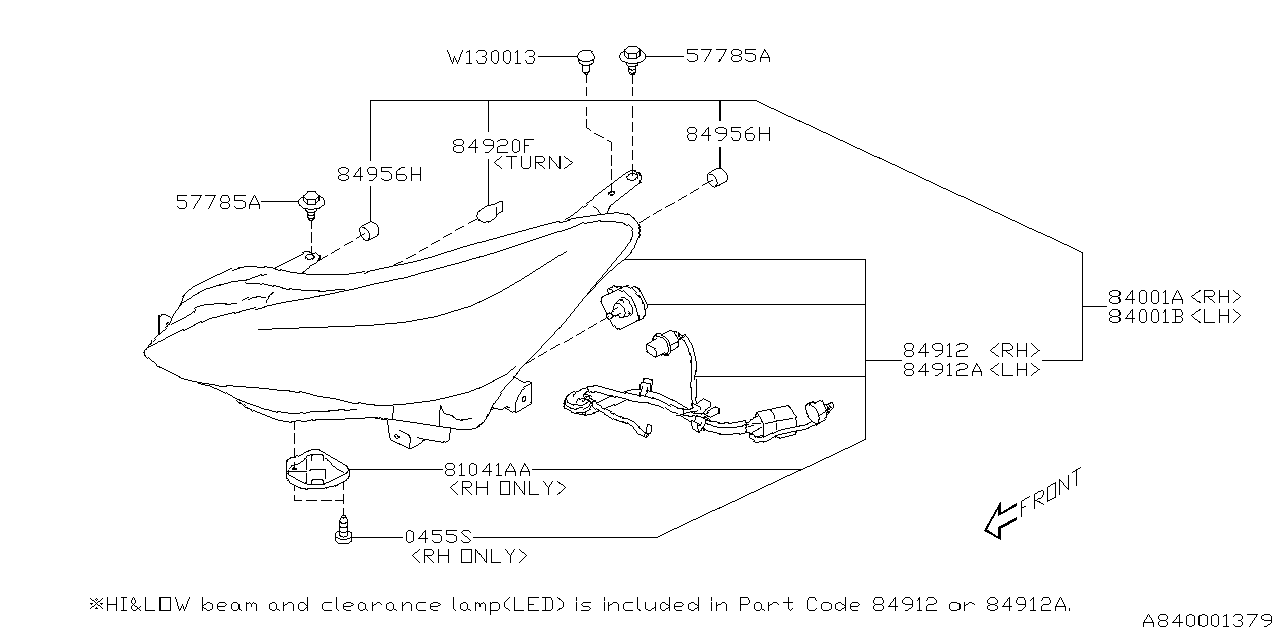 W130013
57785A
84920F
<TURN>
84956H
84956H
57785A
84001A <RH>
84001B <LH>
84912 <RH>
84912A <LH>
81041AA
<RH ONLY>
0455S
<RH ONLY>
FRONT

※HI&LOW beam and clearance lamp(LED) is included in Part Code 84912 or 84912A.
A840001379