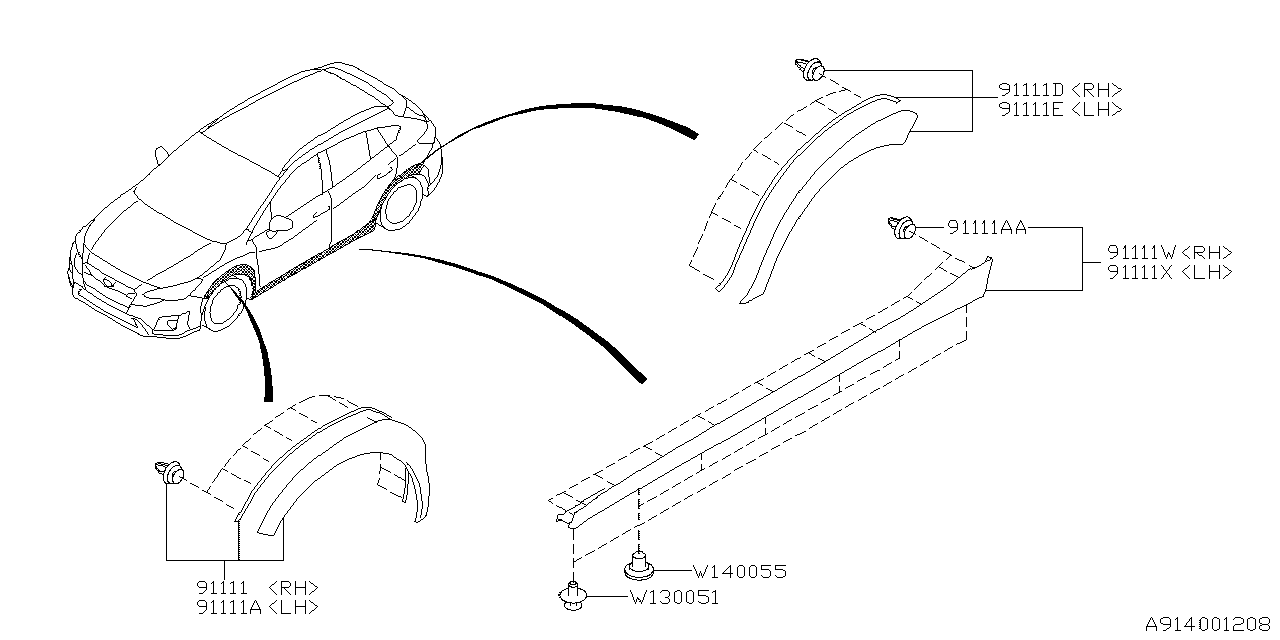 91111D <RH>
91111E <LH>

91111AA

91111W <RH>
91111X <LH>

91111 <RH>
91111A <LH>

W140055

W130051

A914001208