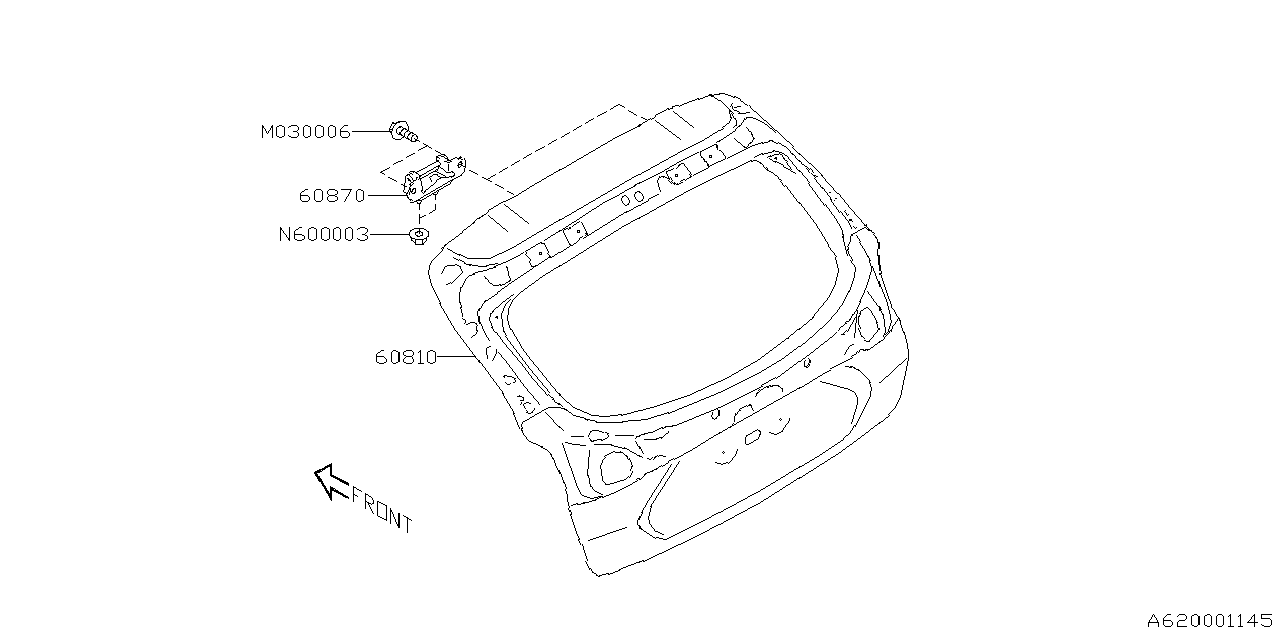 M030006
60870
N600003
60810
FRONT
A620001145