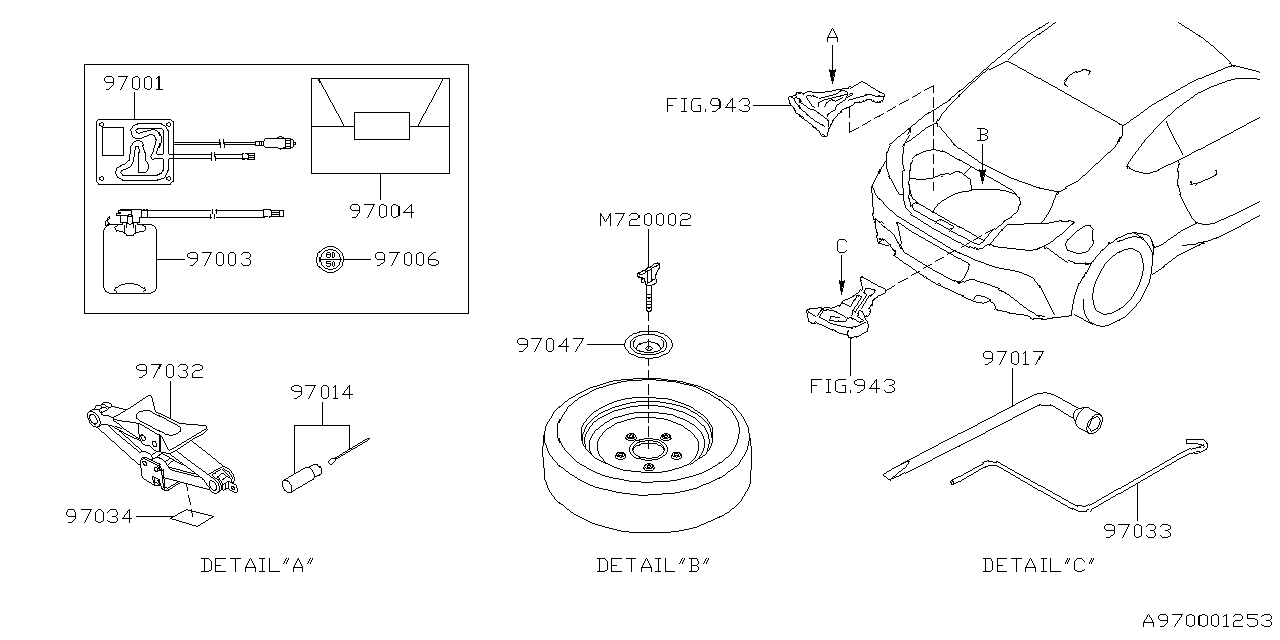 97001

97004

97003

97006

97032

97014

97034

DETAIL"A"

M720002

97047

DETAIL"B"

A

FIG.943

B

C

FIG.943

97017

97033

DETAIL"C"

A970001253