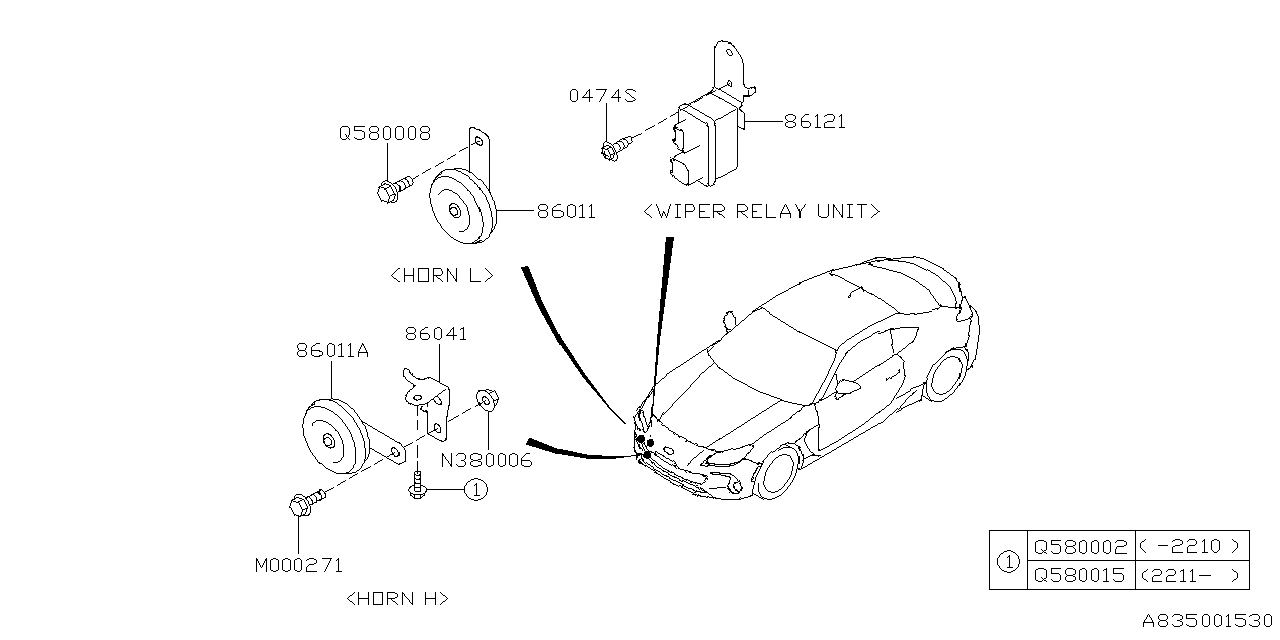 0474S
86121
Q580008
86011
<WIPER RELAY UNIT>
<HORN L>
86041
86011A
N380006
①
M000271
<HORN H>

| ① | Q580002 | < -2210 > |
|---|---|---|
| | Q580015 | <2211- > |

A835001530