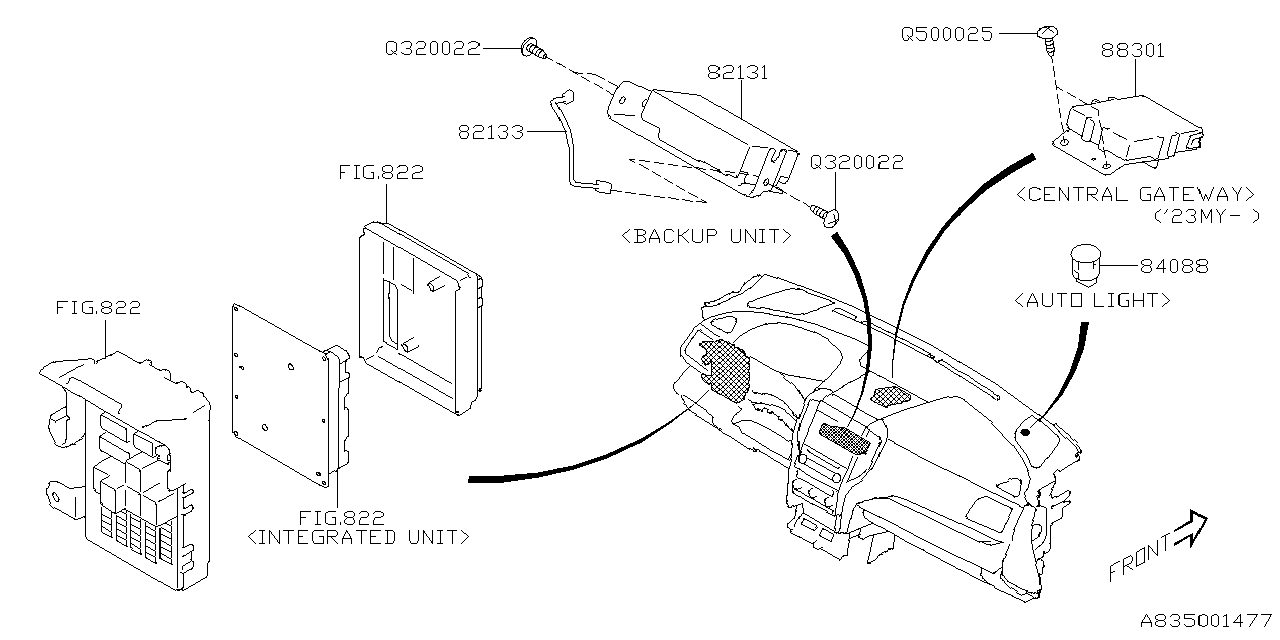 Q320022
82131
82133
Q320022
<BACKUP UNIT>
Q500025
88301
<CENTRAL GATEWAY>
('23MY- )
84088
<AUTO LIGHT>
FIG.822
FIG.822
FIG.822
<INTEGRATED UNIT>
FRONT
A835001477