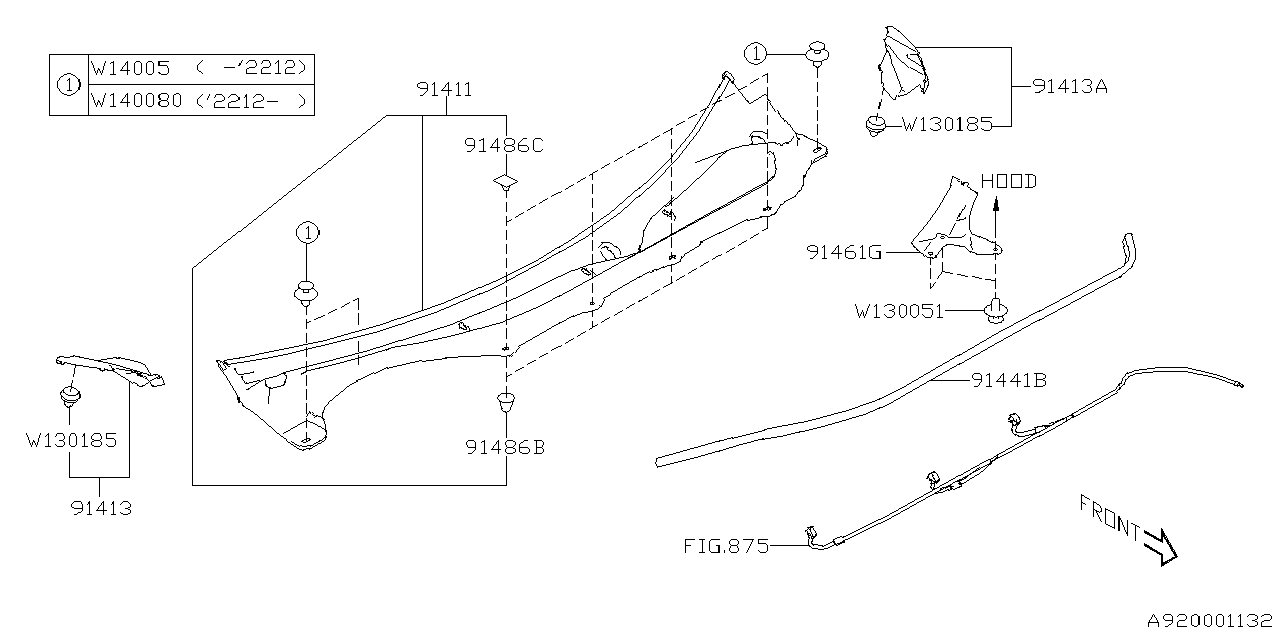 | ① | W14005 ( -'2212) |
|---|---|
| | W140080 ('2212- ) |

91411
91486C
①
①
91413A
W130185
HOOD
91461G
W130051
91441B
W130185
91413
91486B
FIG.875
FRONT
A920001132