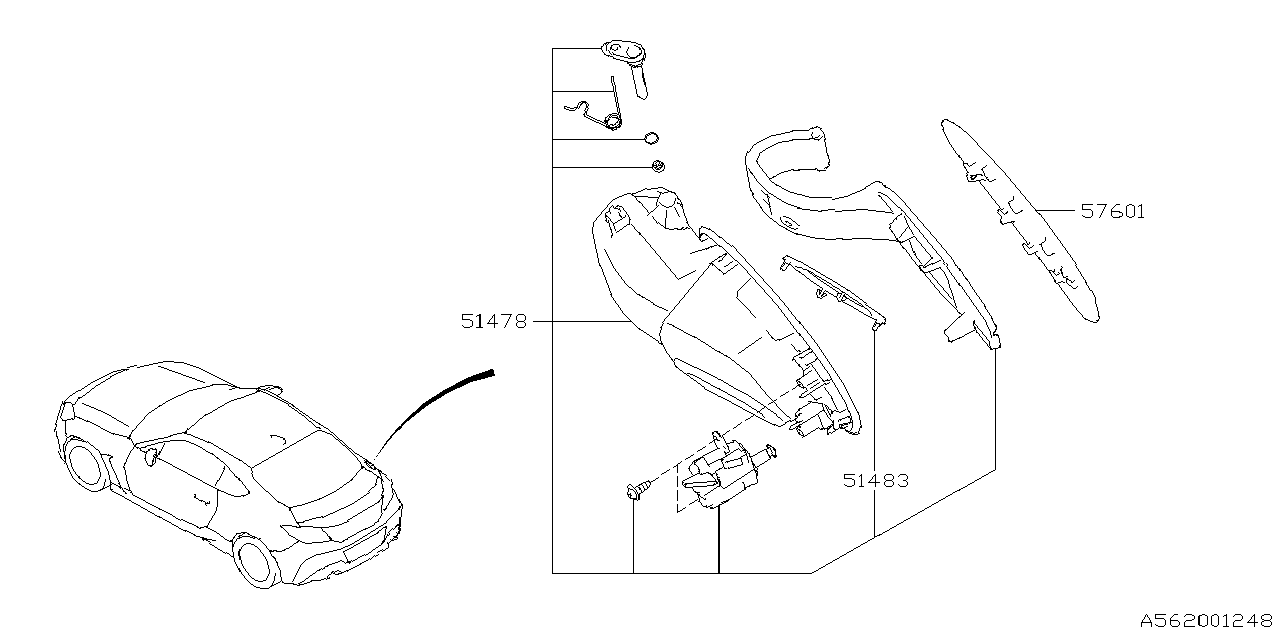 57601
51478
51483
A562001248