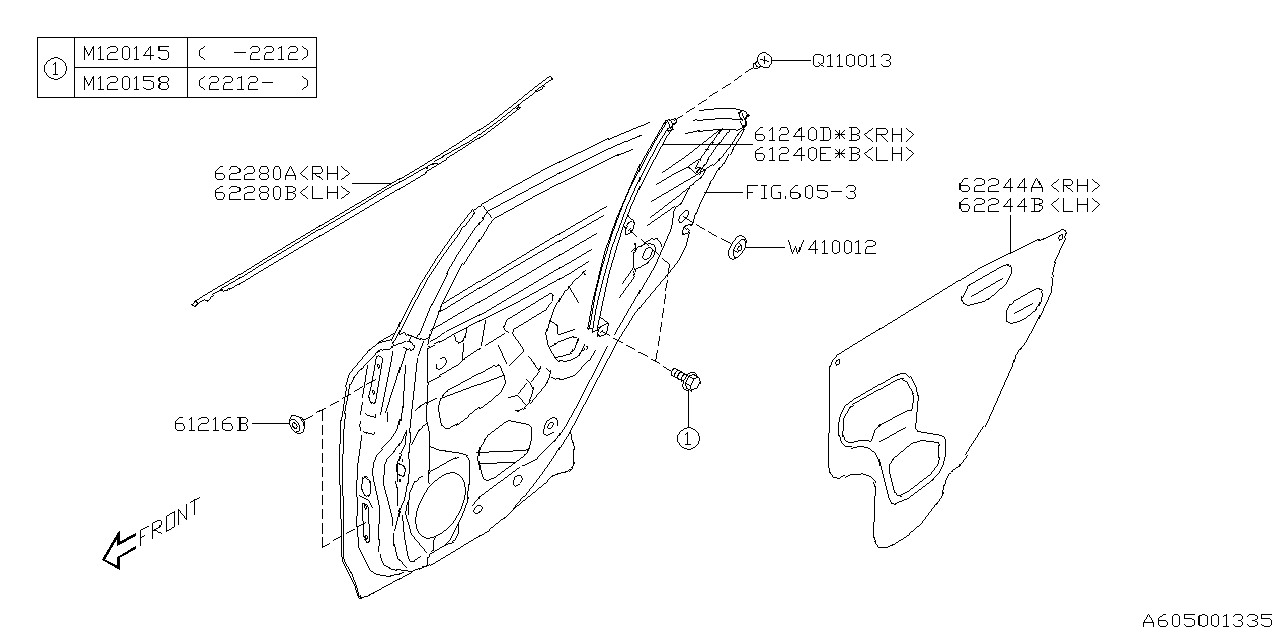 | ① | M120145 | ( -2212) |
|---|---|---|
| | M120158 | (2212- ) |

Q110013

61240D*B<RH>
61240E*B<LH>

62280A<RH>
62280B<LH>

FIG.605-3

62244A<RH>
62244B<LH>

W410012

61216B

①

FRONT

A605001335