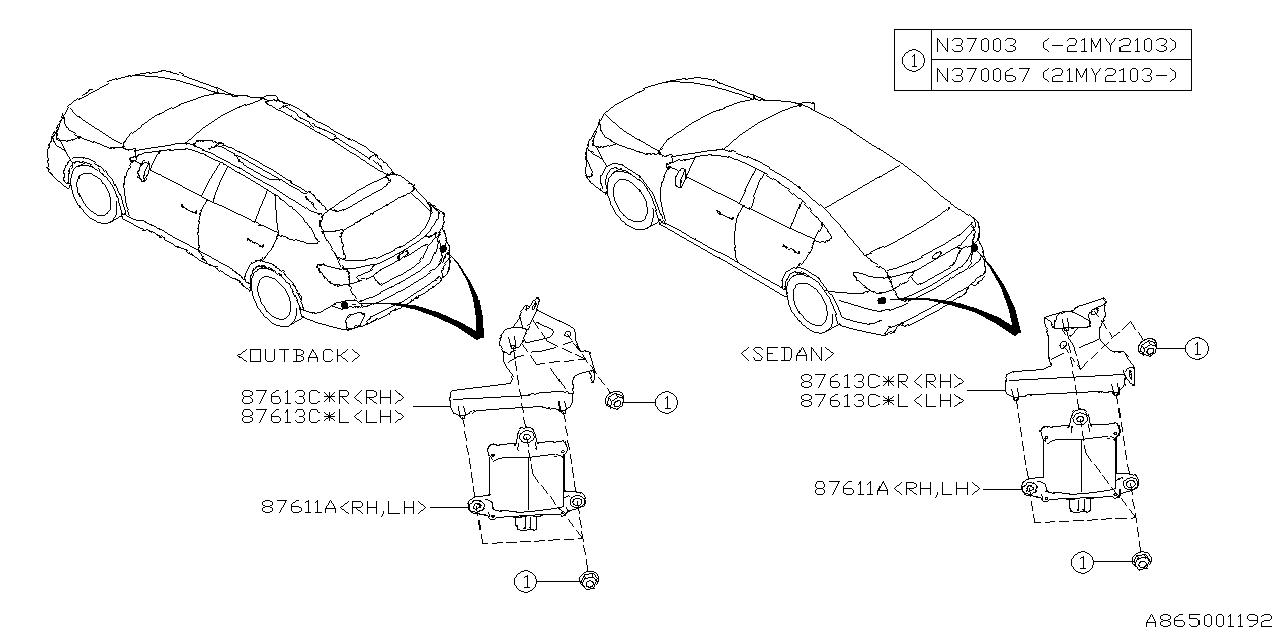 | ① | N37003 (-21MY2103) |
|---|---|
| | N370067 (21MY2103-) |

<OUTBACK>

87613C*R<RH>
87613C*L<LH>

①

87611A<RH,LH>

①

<SEDAN>

①

87613C*R<RH>
87613C*L<LH>

87611A<RH,LH>

①

A865001192