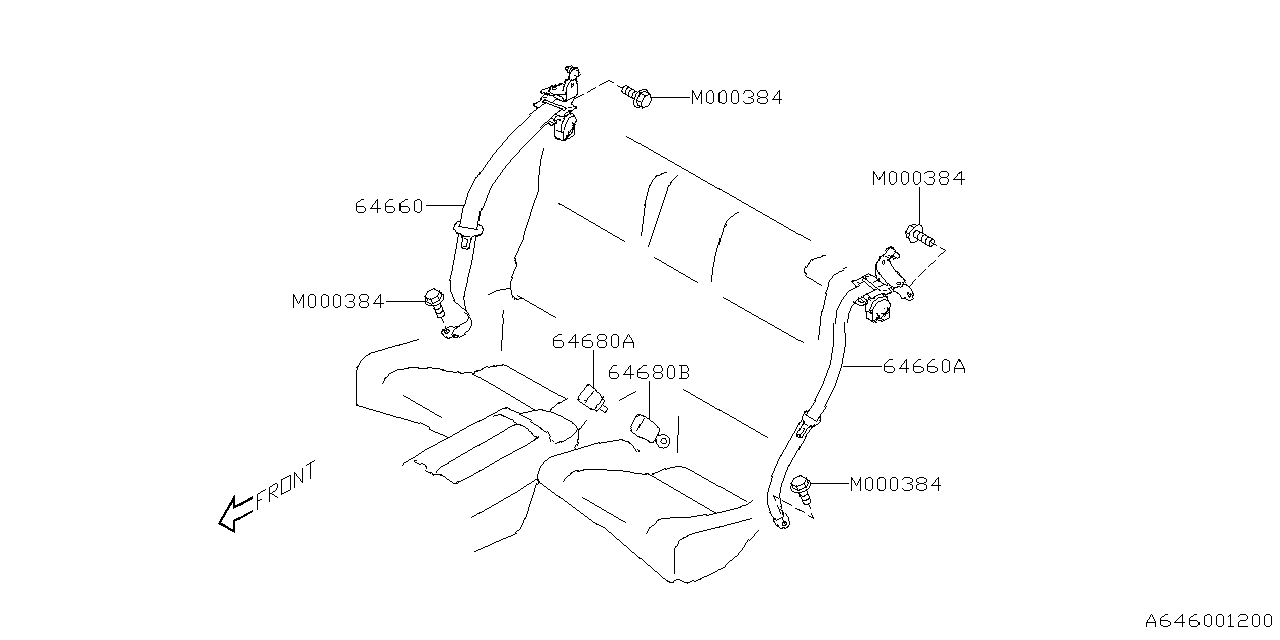 M000384
M000384
64660
M000384
64680A
64680B
64660A
M000384
FRONT
A646001200