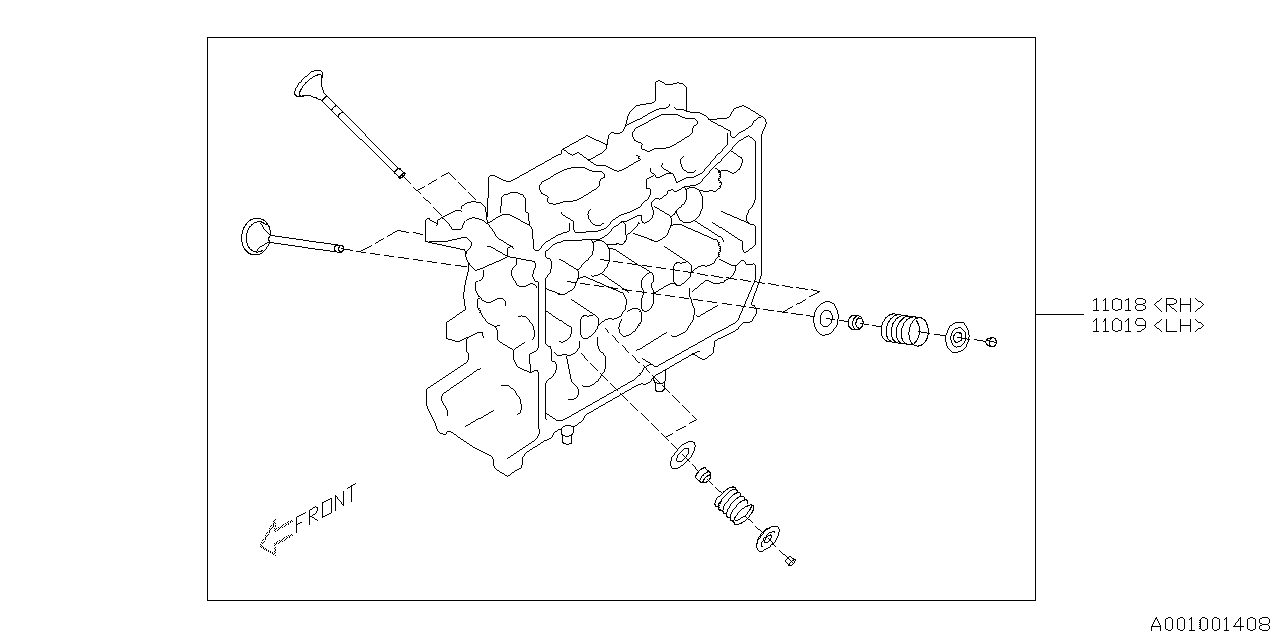 FRONT

11018 <RH>
11019 <LH>

A001001408