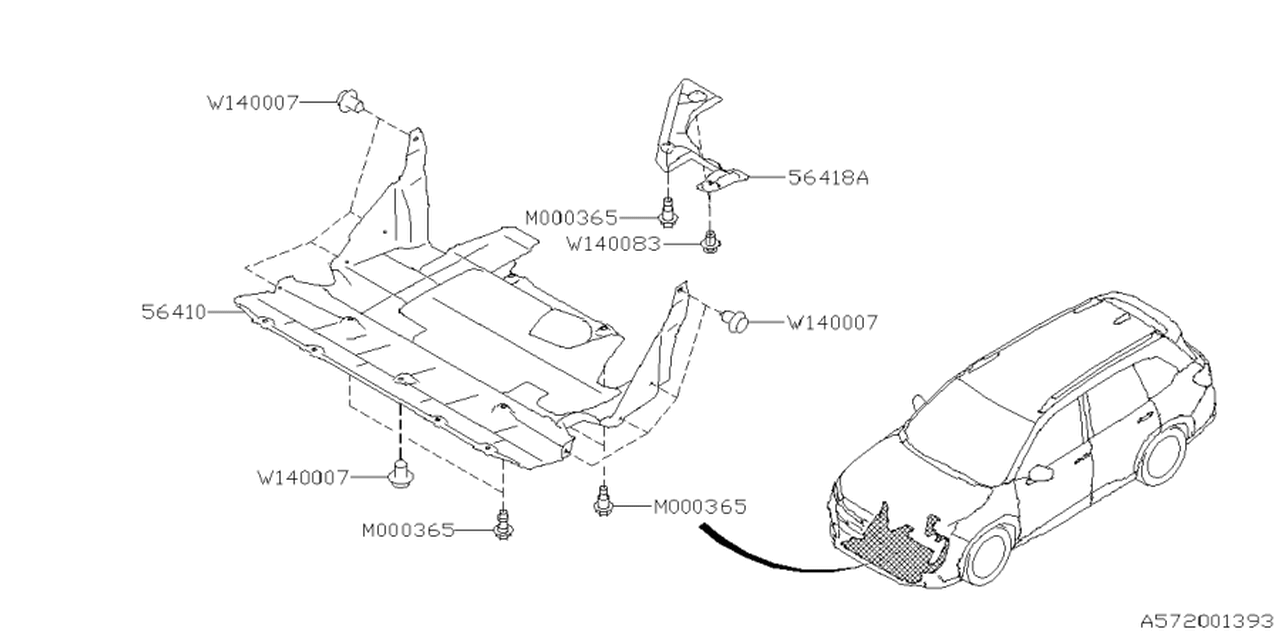 W140007
56418A
M000365
W140083
56410
W140007
W140007
M000365
M000365
A572001393