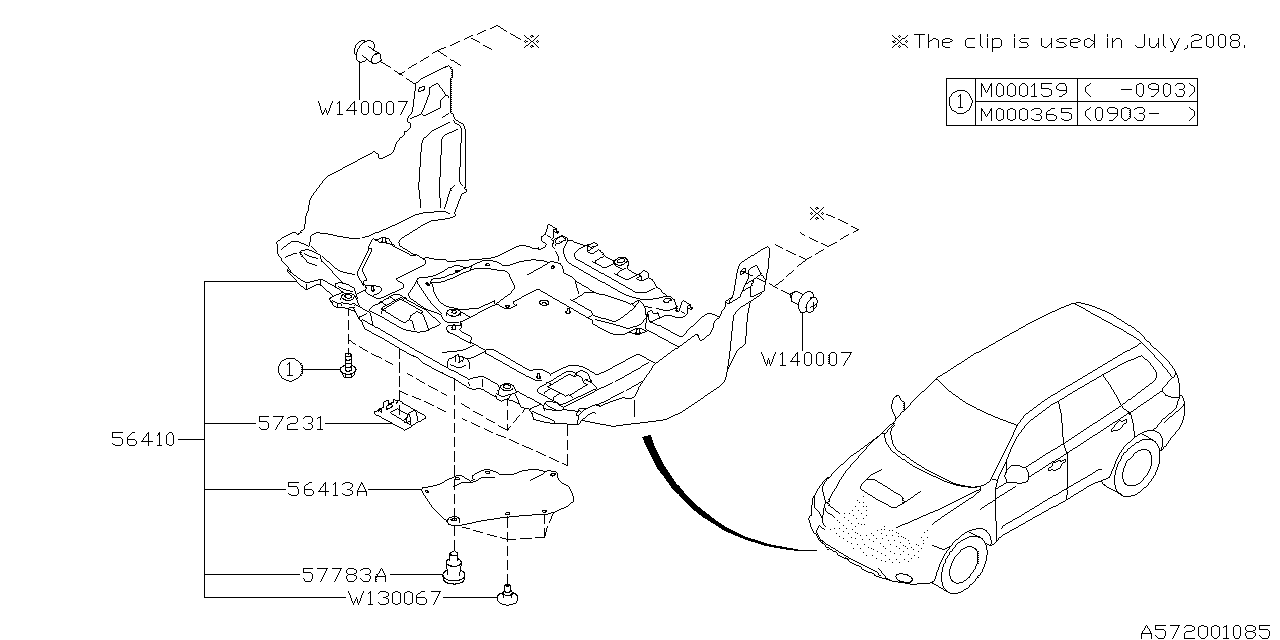 ※The clip is used in July,2008.

| ① | M000159 | ( -0903) |
|---|---|---|
| | M000365 | (0903- ) |

※

W140007

※

W140007

①

56410

57231

56413A

57783A

W130067

A572001085