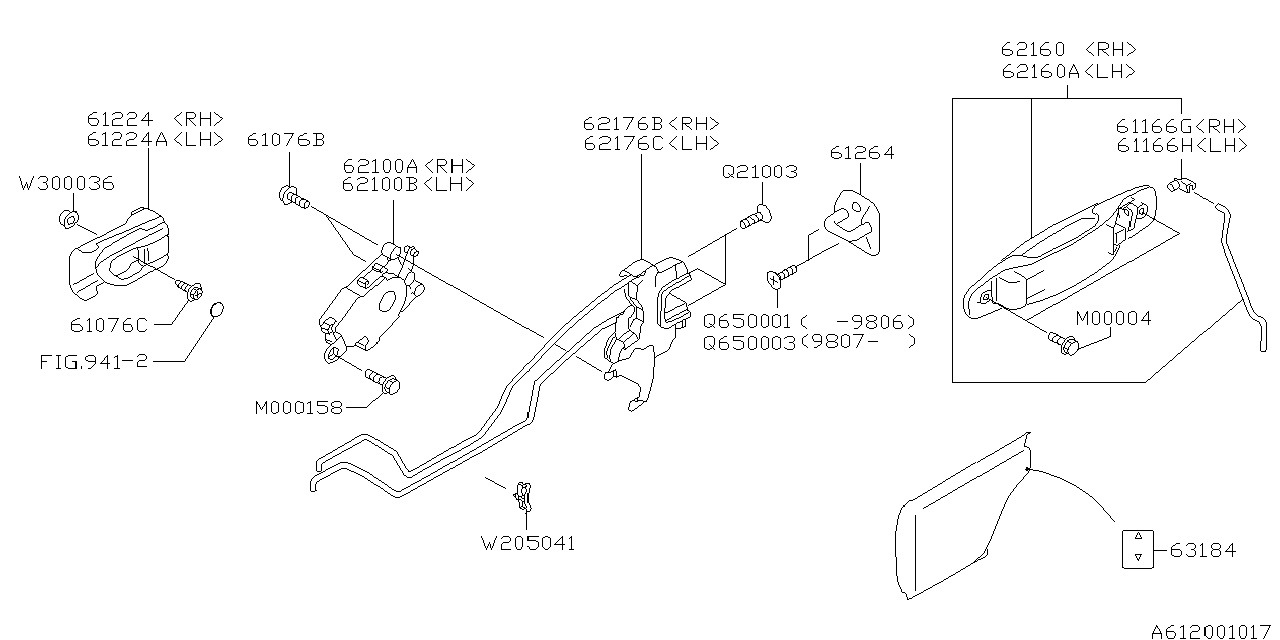 61224 <RH>
61224A<LH>

W300036

61076C

FIG.941-2

61076B

62100A<RH>
62100B<LH>

M000158

62176B<RH>
62176C<LH>

Q21003

61264

Q650001(  -9806)
Q650003(9807-  )

W205041

62160 <RH>
62160A<LH>

61166G<RH>
61166H<LH>

M00004

63184

A612001017