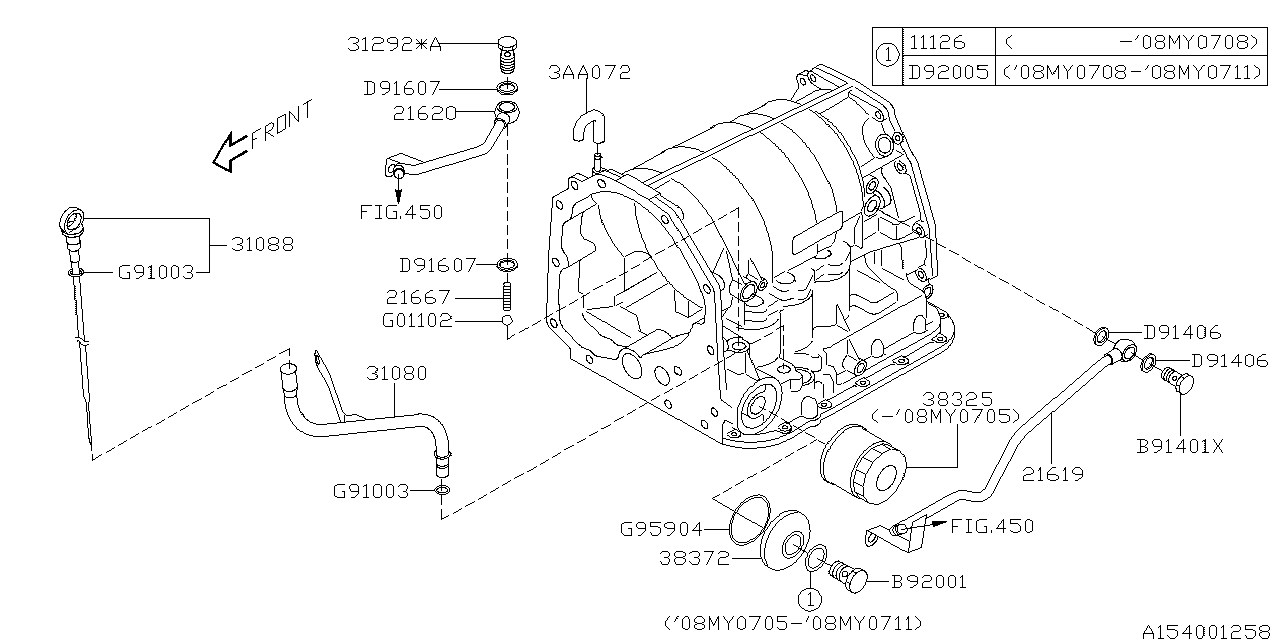 | ① | 11126 | ( -'08MY0708) |
|---|---|---|
| | D92005 | ('08MY0708-'08MY0711) |

31292*A
D91607
21620
3AA072
FRONT
FIG.450
31088
G91003
D91607
21667
G01102
31080
G91003
D91406
D91406
B91401X
38325
(-'08MY0705)
21619
FIG.450
G95904
38372
B92001
①
('08MY0705-'08MY0711)
A154001258