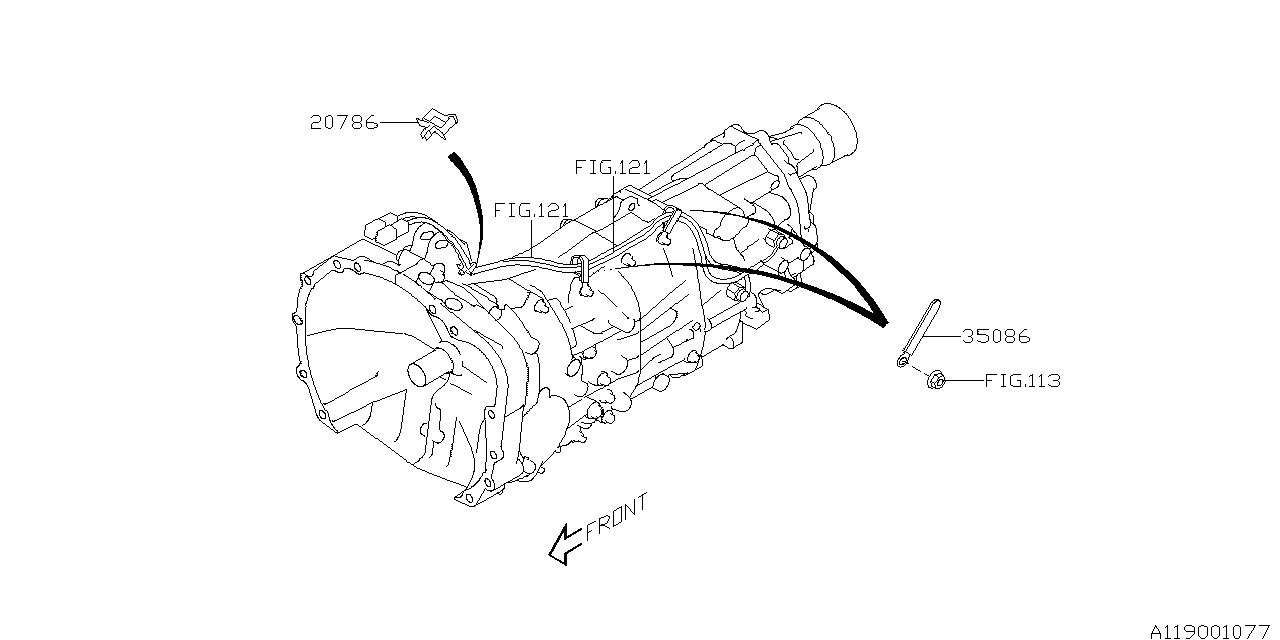 20786

FIG.121

FIG.121

35086

FIG.113

FRONT

A119001077