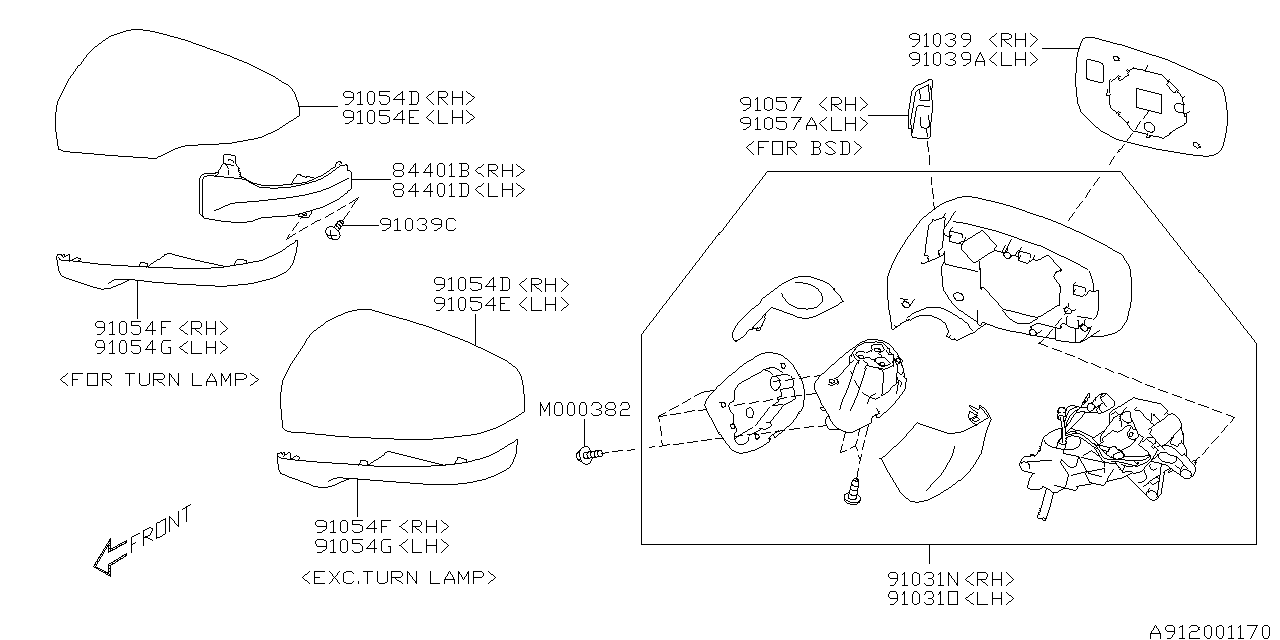 91054D<RH>
91054E<LH>

84401B<RH>
84401D<LH>

91039C

91054F<RH>
91054G<LH>

<FOR TURN LAMP>

91054D<RH>
91054E<LH>

M000382

91054F<RH>
91054G<LH>

<EXC.TURN LAMP>

FRONT

91039 <RH>
91039A<LH>

91057 <RH>
91057A<LH>
<FOR BSD>

91031N<RH>
91031O<LH>

A912001170