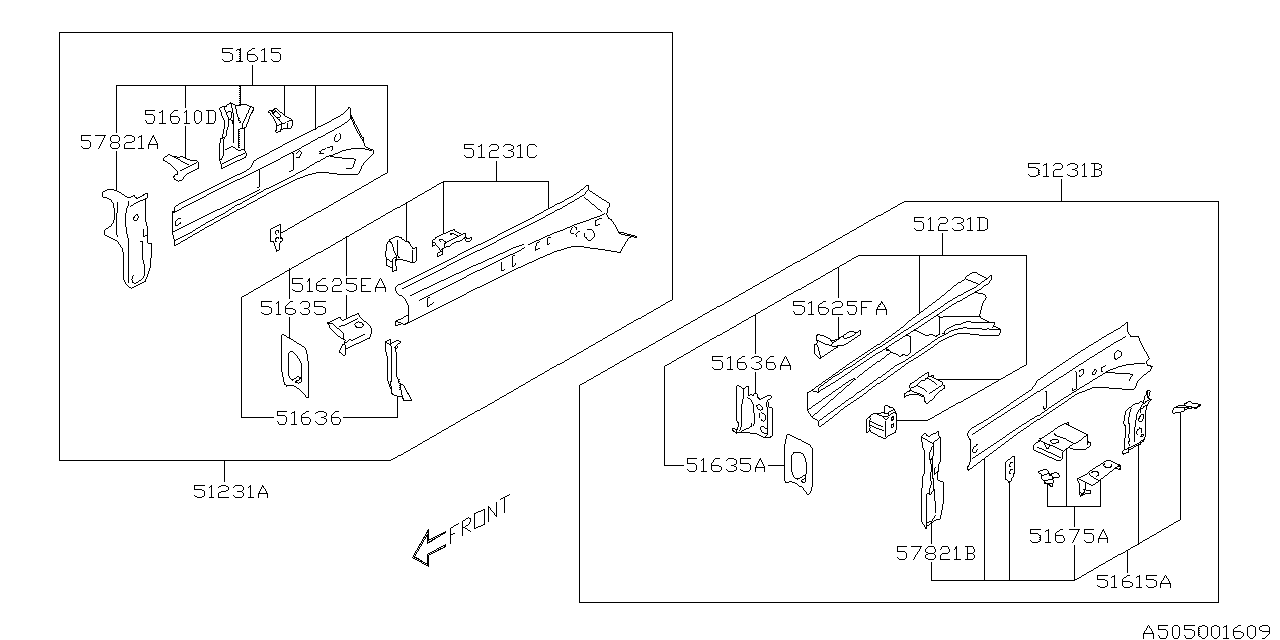 51615
51610D
57821A
51231C
51625EA
51635
51636
51231A
FRONT
51231B
51231D
51625FA
51636A
51635A
57821B
51675A
51615A
A505001609