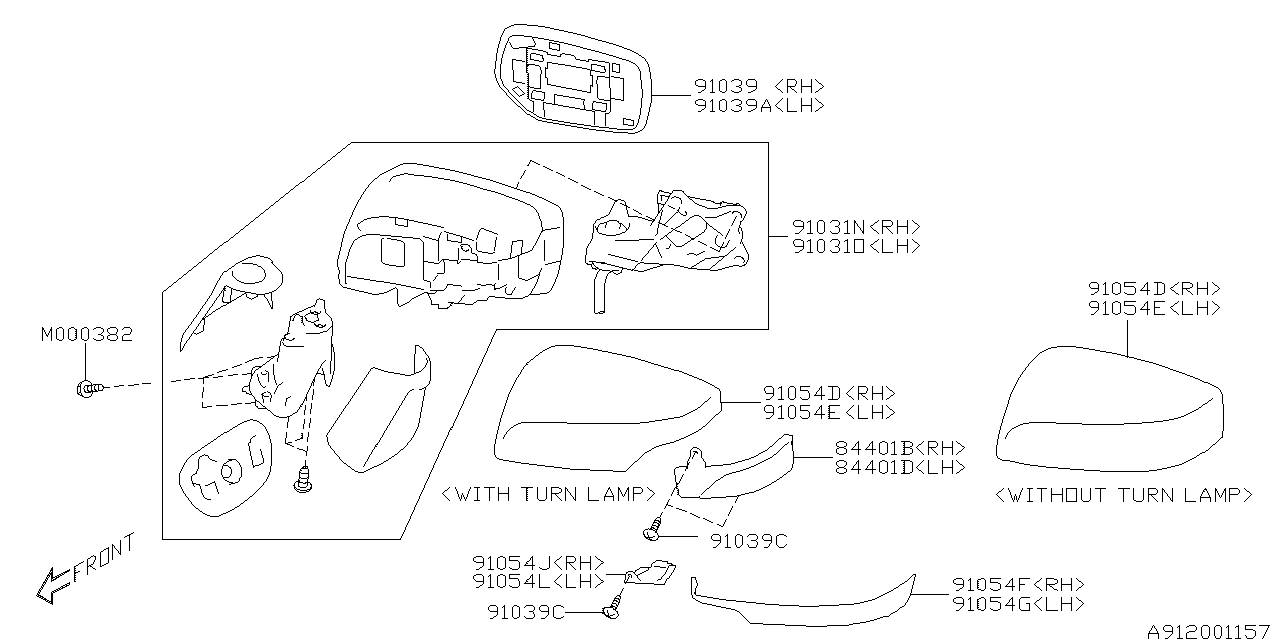 91039 <RH>
91039A<LH>

91031N<RH>
91031O<LH>

91054D<RH>
91054E<LH>

M000382

91054D<RH>
91054E<LH>

84401B<RH>
84401D<LH>

<WITH TURN LAMP>

<WITHOUT TURN LAMP>

91039C

FRONT

91054J<RH>
91054L<LH>

91039C

91054F<RH>
91054G<LH>

A912001157