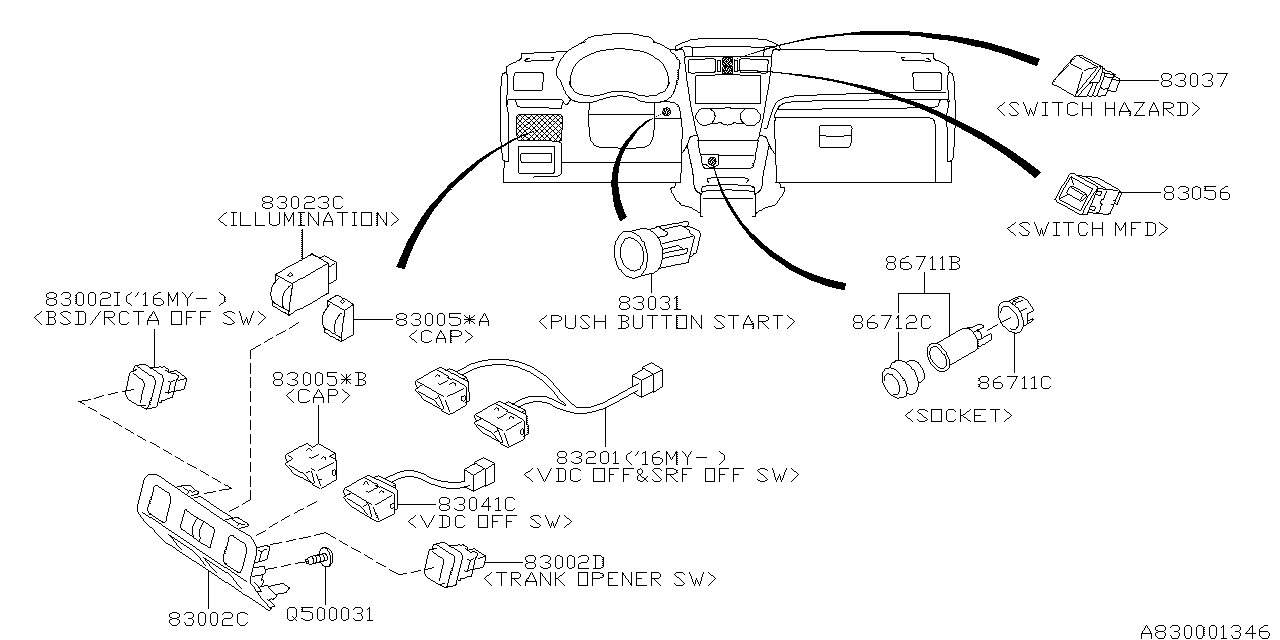 83037
<SWITCH HAZARD>

83056
<SWITCH MFD>

83023C
<ILLUMINATION>

83002I('16MY- )
<BSD/RCTA OFF SW>

83005*A
<CAP>

83031
<PUSH BUTTON START>

86711B

86712C

86711C

<SOCKET>

83005*B
<CAP>

83201('16MY- )
<VDC OFF&SRF OFF SW>

83041C
<VDC OFF SW>

83002D
<TRANK OPENER SW>

83002C

Q500031

A830001346