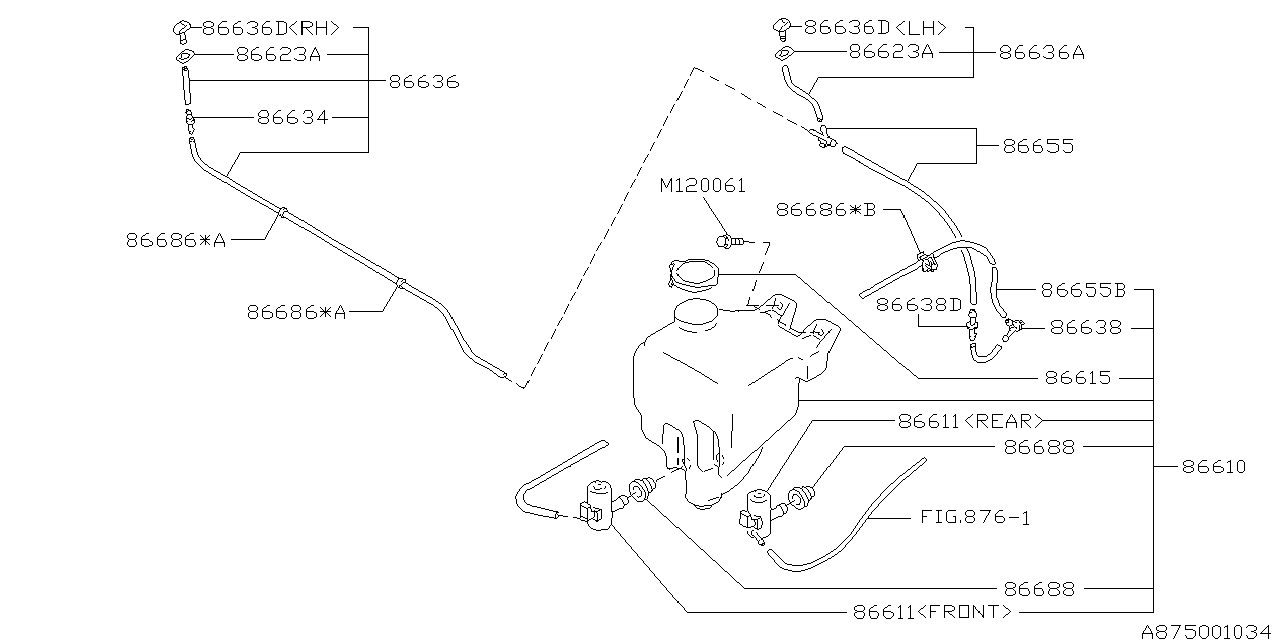 86636D<RH>
86623A
86636
86634
86686*A
86686*A
86636D<LH>
86623A
86636A
86655
M120061
86686*B
86655B
86638D
86638
86615
86611<REAR>
86688
86610
FIG.876-1
86688
86611<FRONT>
A875001034