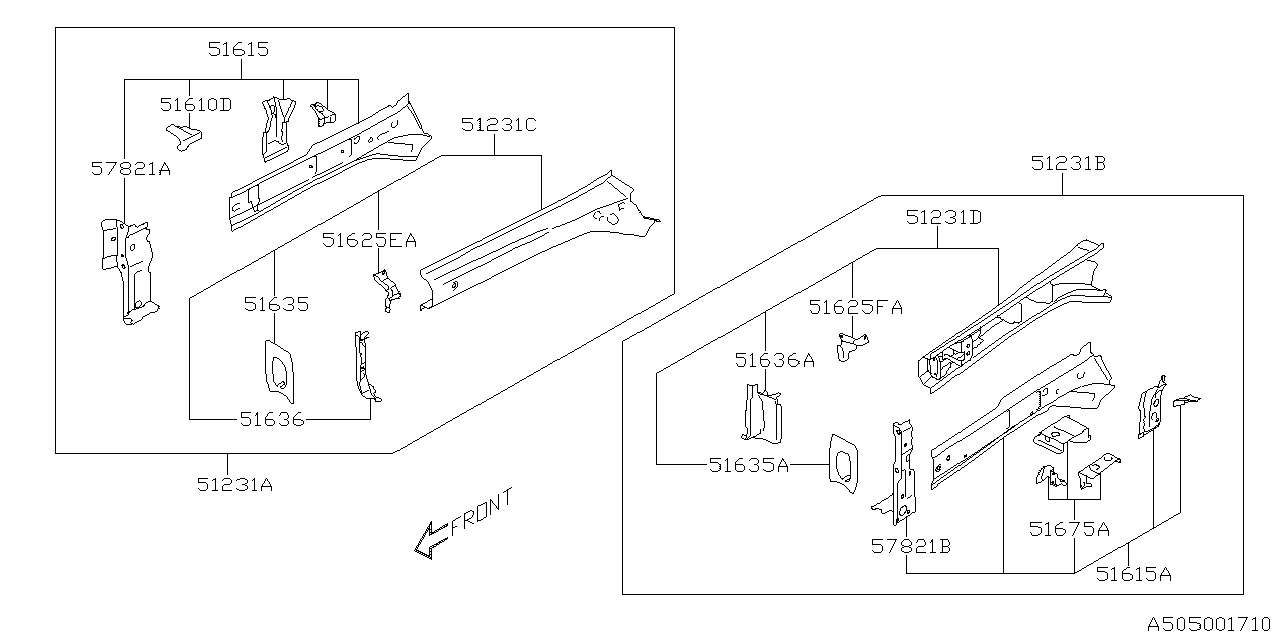 51615
51610D
57821A
51231C
51625EA
51635
51636
51231A
FRONT
51231B
51231D
51625FA
51636A
51635A
57821B
51675A
51615A
A505001710